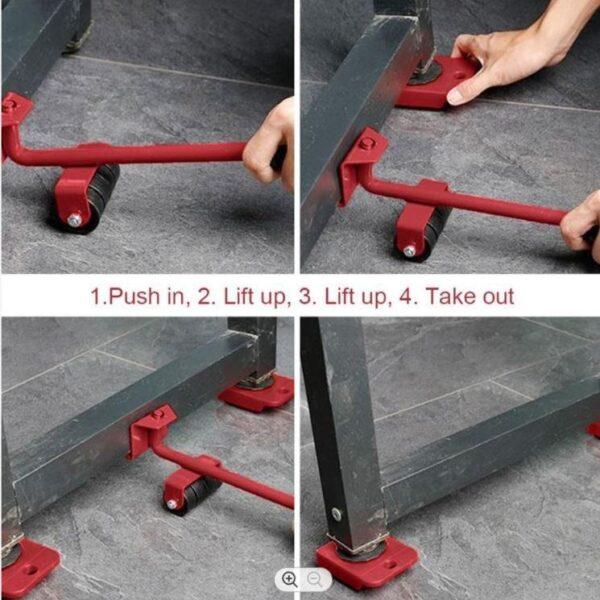 1.Push in, 2. Lift up, 3. Lift up, 4. Take out