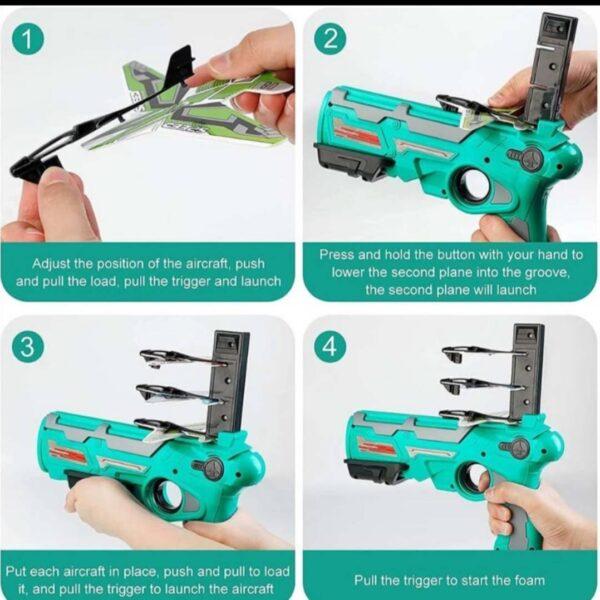 1

Adjust the position of the aircraft, push and pull the load, pull the trigger and launch

2

Press and hold the button with your hand to lower the second plane into the groove, the second plane will launch

3

Put each aircraft in place, push and pull to load it, and pull the trigger to launch the aircraft

4

Pull the trigger to start the foam