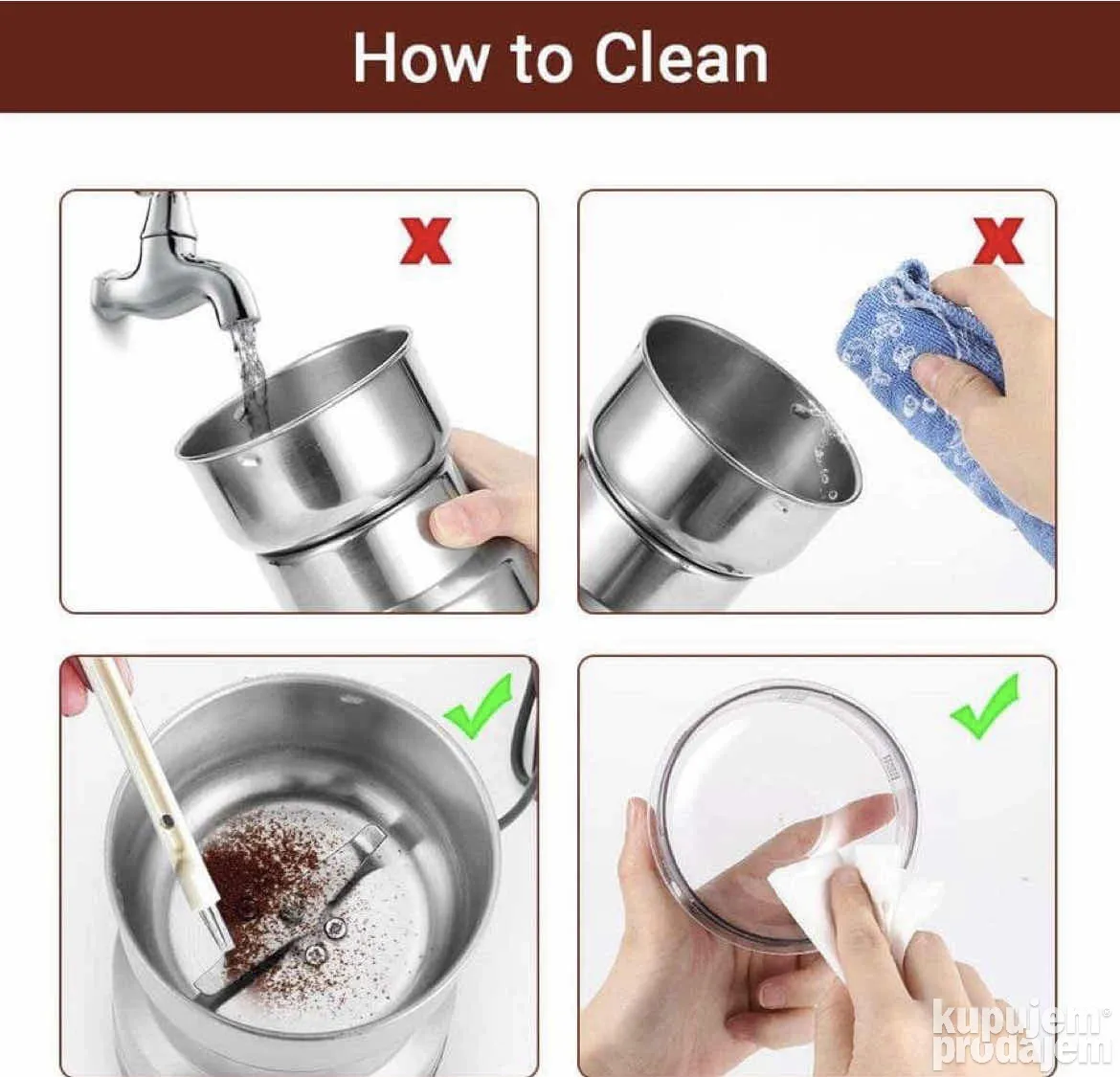 How to Clean

kupujem prodajem