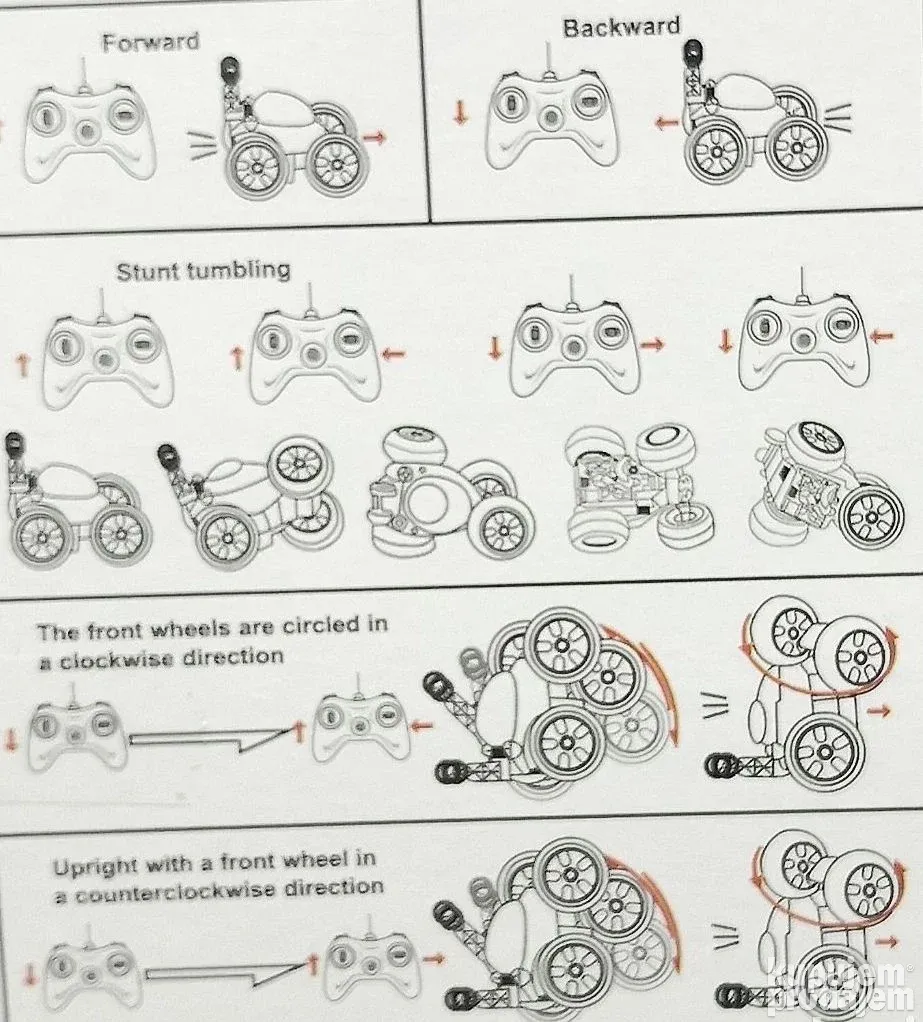 Forward

Backward

Stunt tumbling

The front wheels are circled in a clockwise direction

Upright with a front wheel in a counterclockwise direction

kupujem prodajem